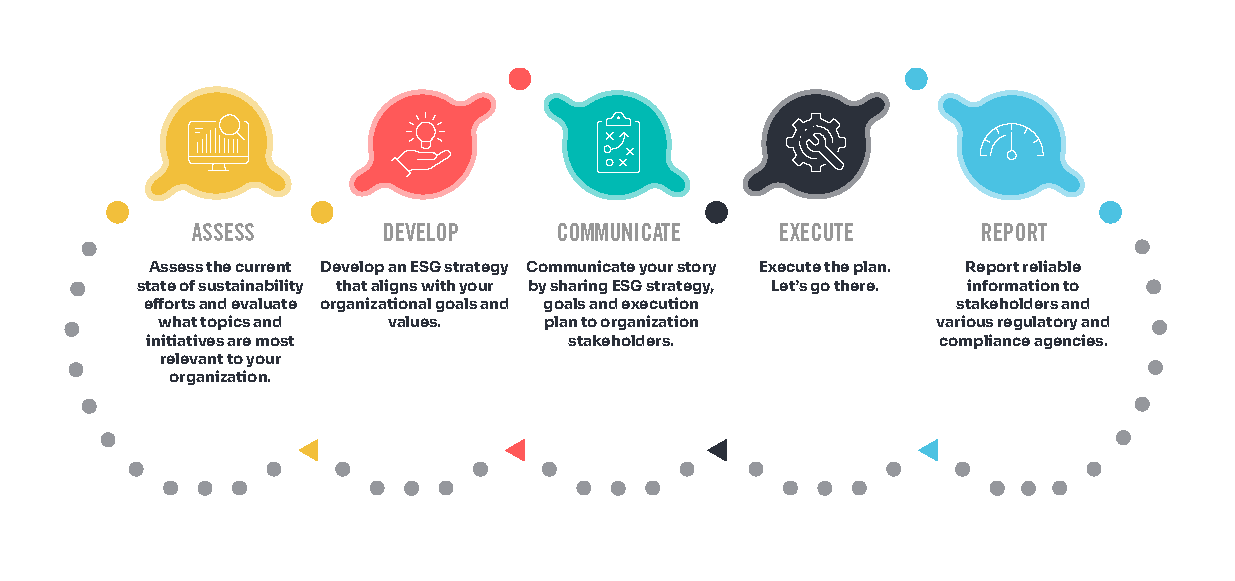 ASSESS

Assess the current state of sustainability efforts and evaluate what topics and initiatives are most relevant to your organization.

DEVELOP

Develop an ESG strategy that aligns with your organizational goals and values.

COMMUNICATE

Communicate your story by sharing ESG strategy, goals and execution plan to organization stakeholders.

EXECUTE

Execute the plan. Let's go there.

REPORT

Report reliable information to stakeholders and various regulatory and compliance agencies.